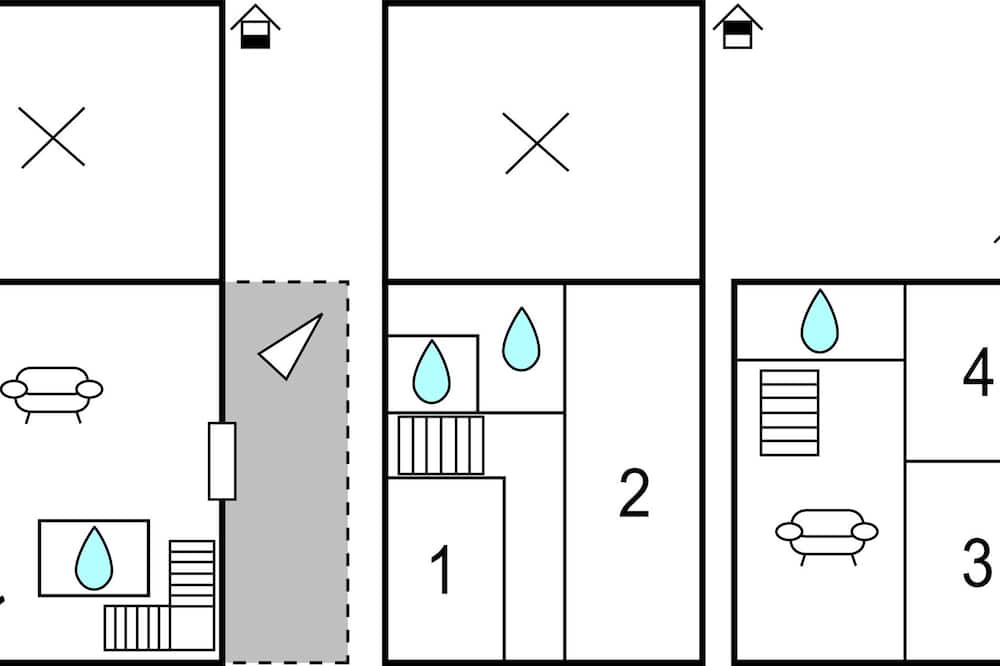 1
2
4
3